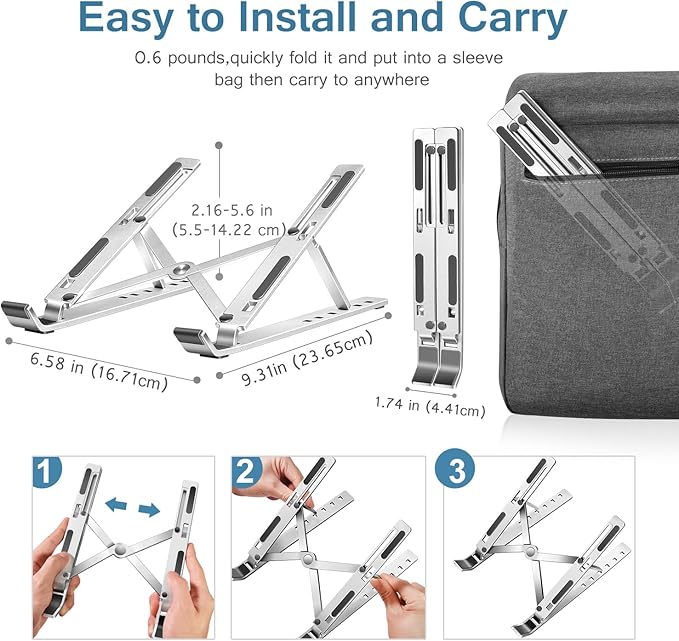 Easy to Install and Carry

0.6 pounds,quickly fold it and put into a sleeve bag then carry to anywhere

2.16-5.6 in
(5.5-14.22 cm)

6.58 in (16.71cm)

9.31in (23.65cm)

1.74 in (4.41cm)

1

2

3